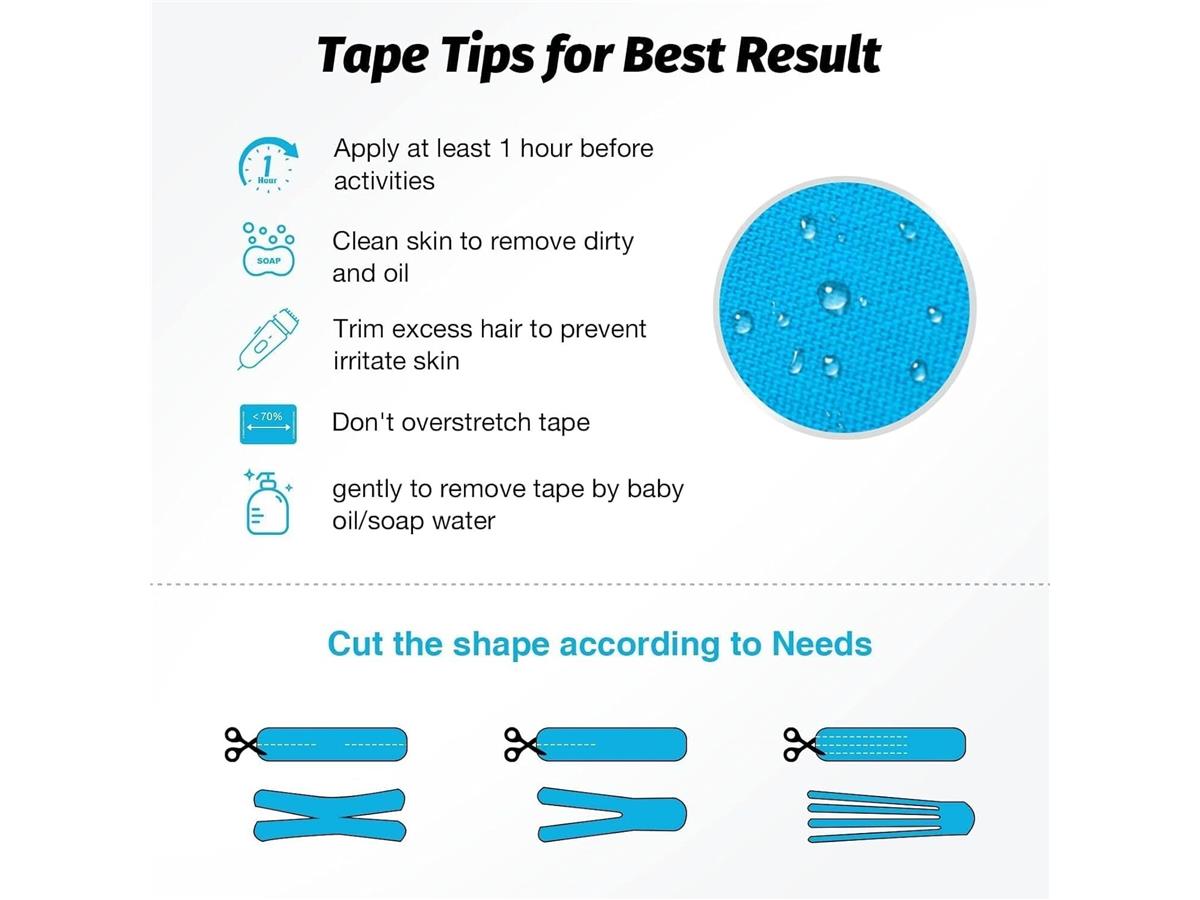 Tape Tips for Best Result

1 Hour

Apply at least 1 hour before activities

SOAP

Clean skin to remove dirty and oil

Trim excess hair to prevent irritate skin

<70%

Don't overstretch tape

gently to remove tape by baby oil/soap water

Cut the shape according to Needs